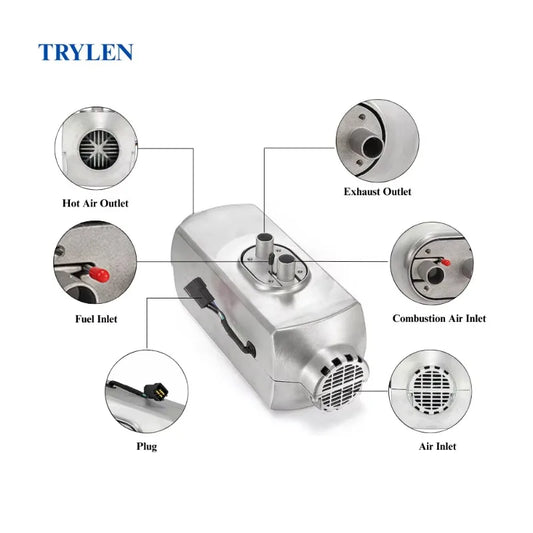 TRYLEN

Hot Air Outlet

Exhaust Outlet

Fuel Inlet

Combustion Air Inlet

Plug

Air Inlet